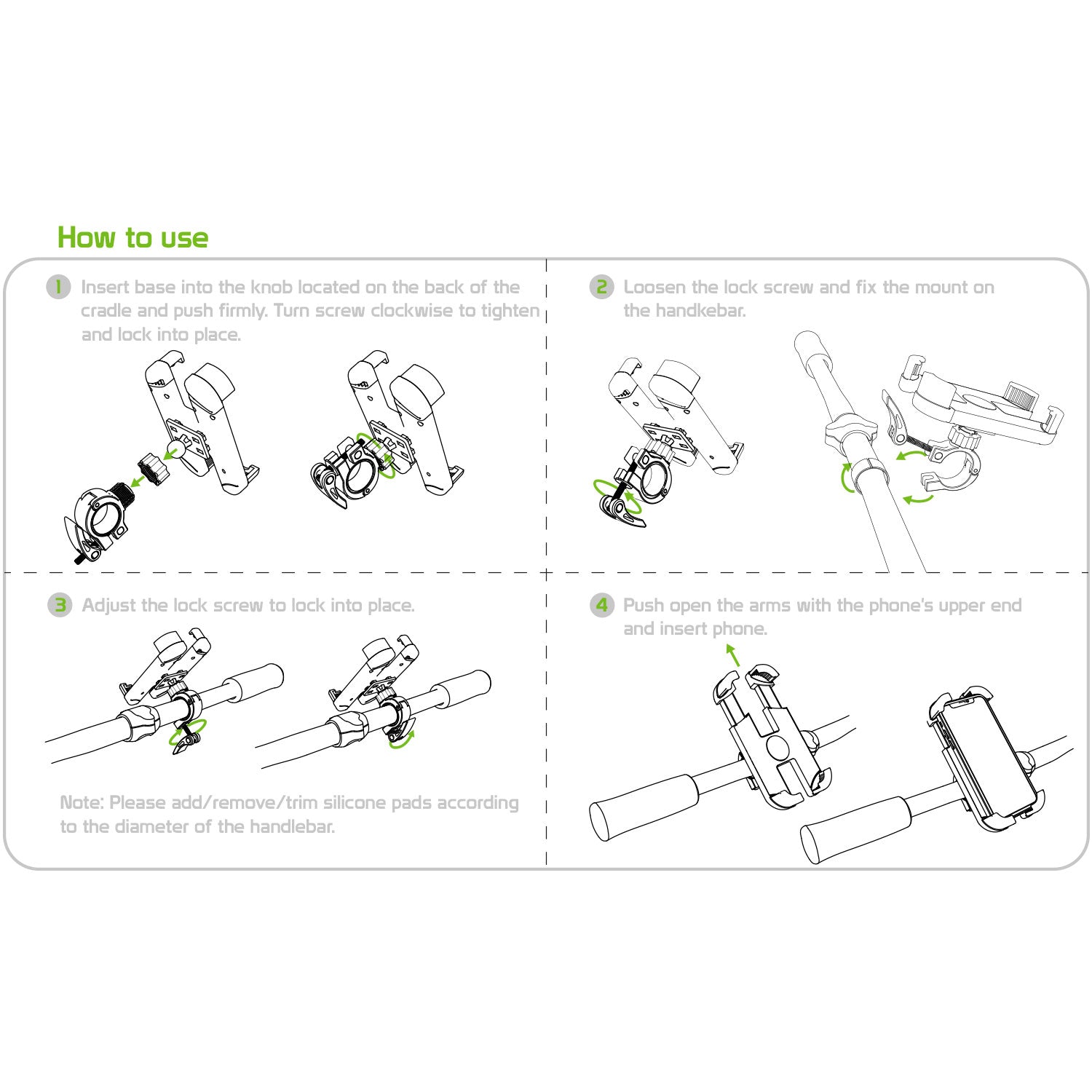 How to use

1 Insert base into the knob located on the back of the cradle and push firmly. Turn screw clockwise to tighten and lock into place.

2 Loosen the lock screw and fix the mount on the handkebar.

3 Adjust the lock screw to lock into place.

Note: Please add/remove/trim silicone pads according to the diameter of the handlebar.

4 Push open the arms with the phone's upper end and insert phone.