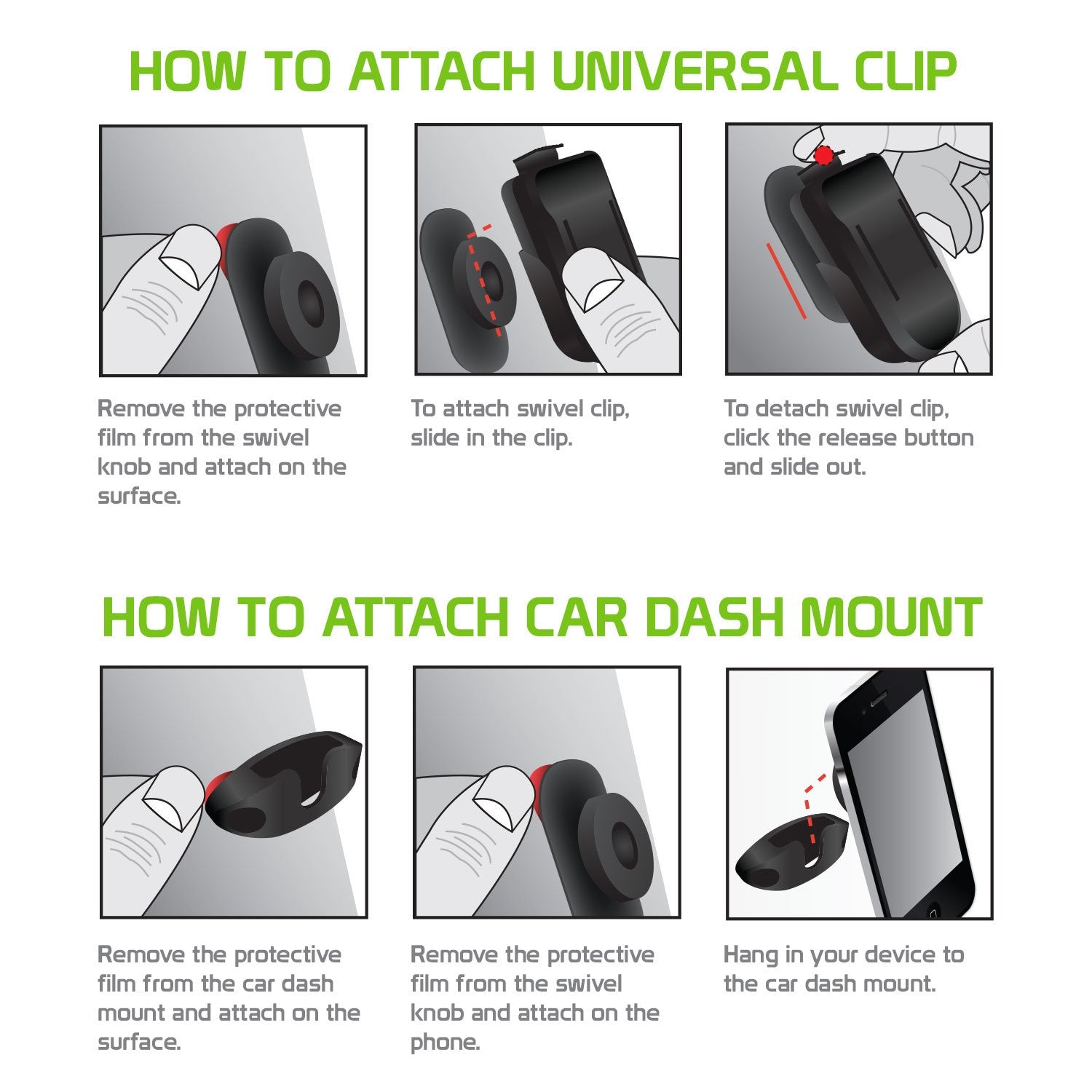 HOW TO ATTACH UNIVERSAL CLIP

Remove the protective film from the swivel knob and attach on the surface.

To attach swivel clip, slide in the clip.

To detach swivel clip, click the release button and slide out.

HOW TO ATTACH CAR DASH MOUNT

Remove the protective film from the car dash mount and attach on the surface.

Remove the protective film from the swivel knob and attach on the phone.

Hang in your device to the car dash mount.